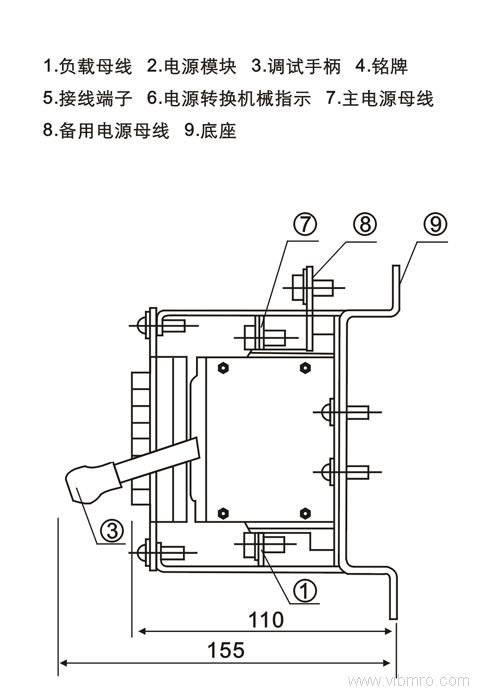 1.负载母线 2.电源模块 3.调试手柄 4.铭牌

5.接线端子 6.电源转换机械指示 7.主电源母线

8.备用电源母线 9.底座

⑦ ⑧ ⑨

③

①

110

155

www.vibmro.com